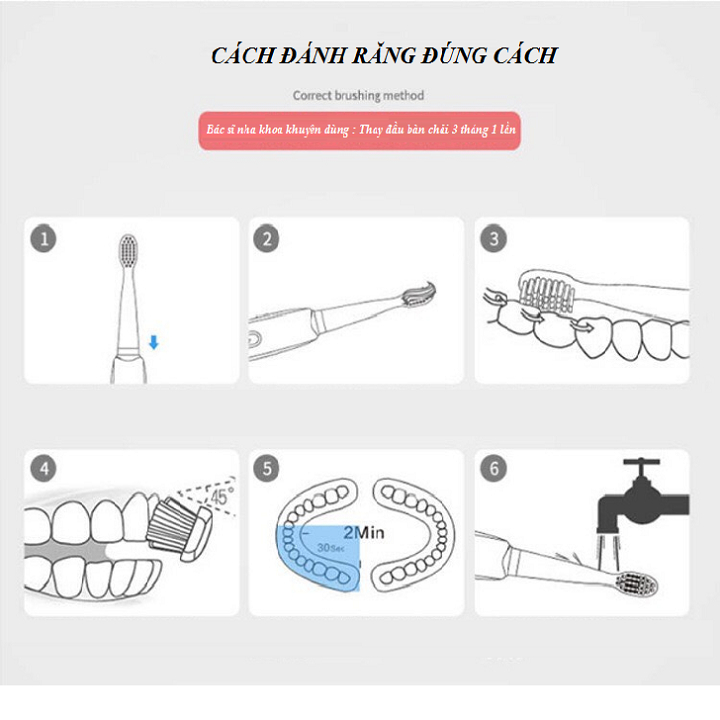 CÁCH ĐÁNH RĂNG ĐÚNG CÁCH

Correct brushing method

Bác sĩ nha khoa khuyên dùng : Thay đầu bàn chải 3 tháng 1 lần

1

2

3

4

45°

5

2Min

30Sec

6