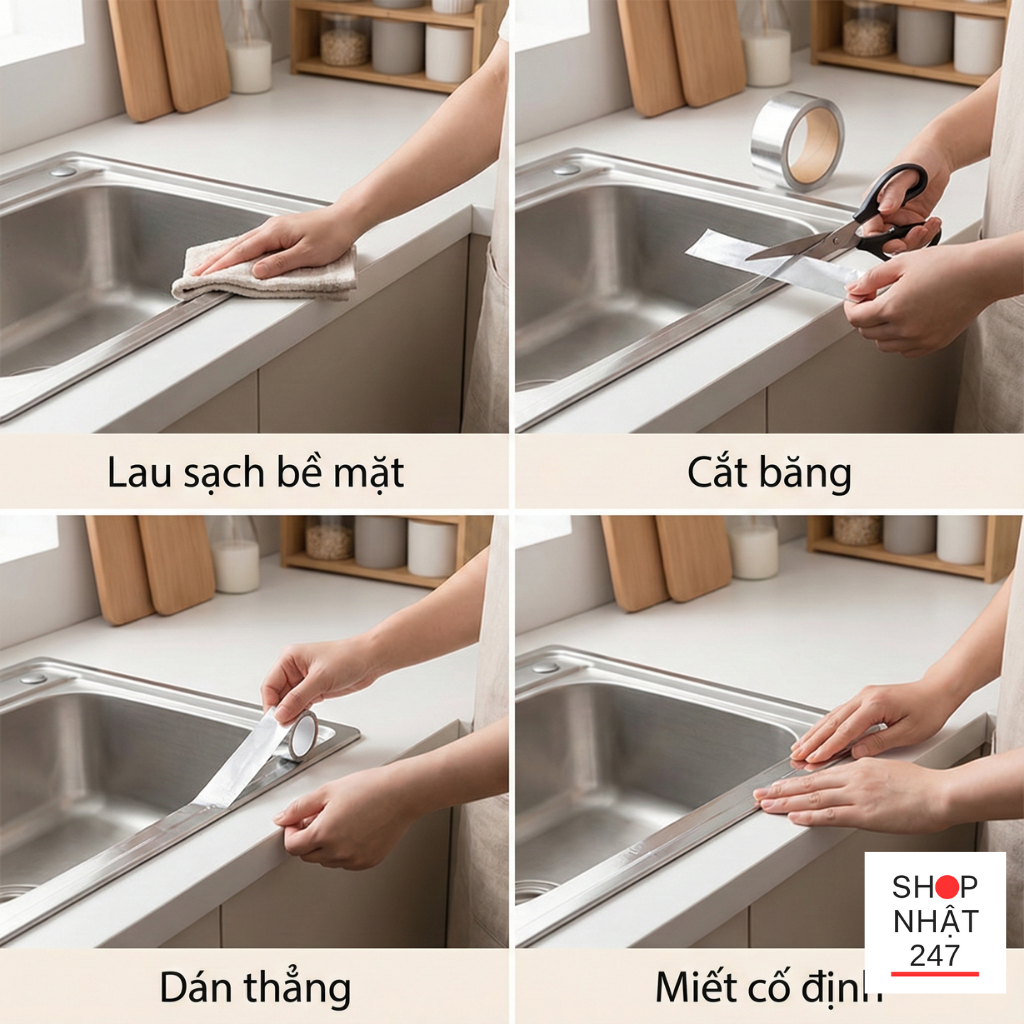 Lau sạch bề mặt

Cắt băng

Dán thẳng

Miết cố định

SHOP NHẬT 247