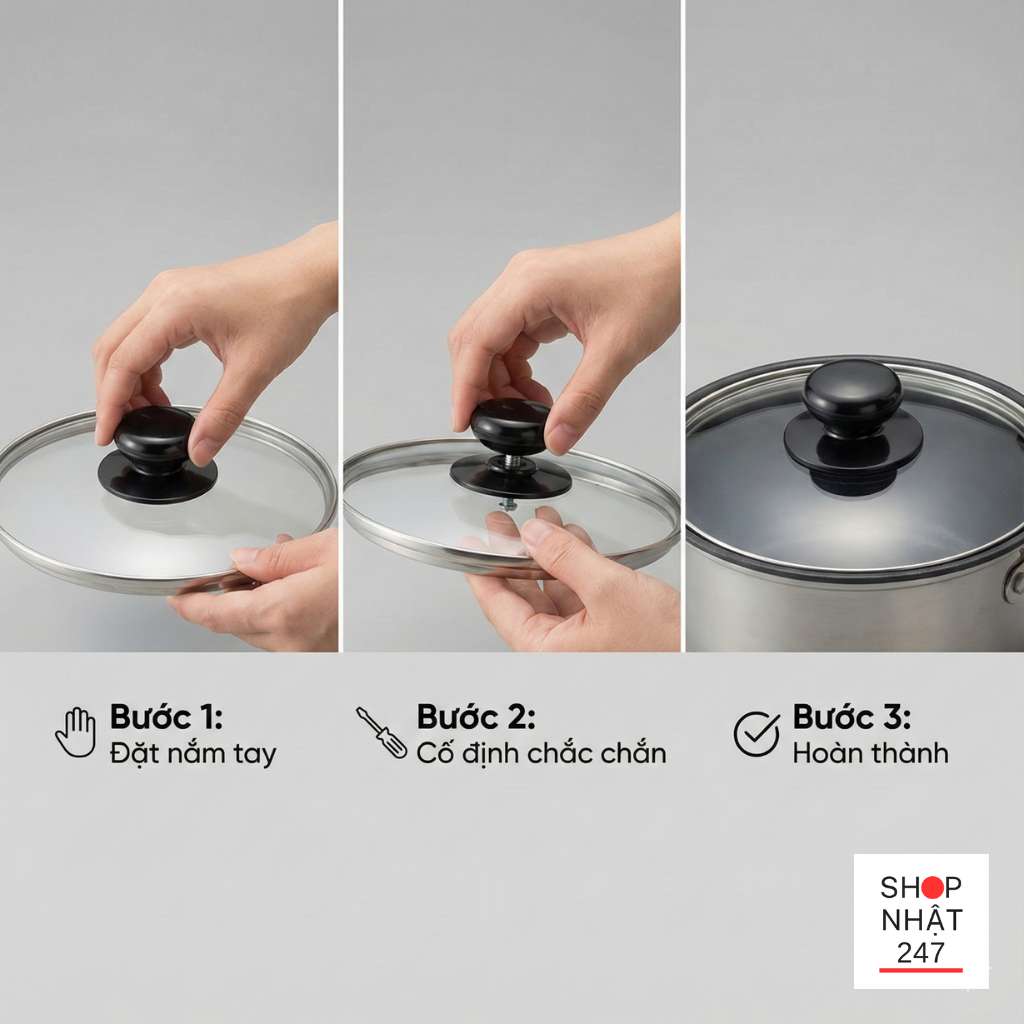 Bước 1:
Đặt nắm tay

Bước 2:
Cố định chắc chắn

Bước 3:
Hoàn thành

SHOP
NHẬT
247